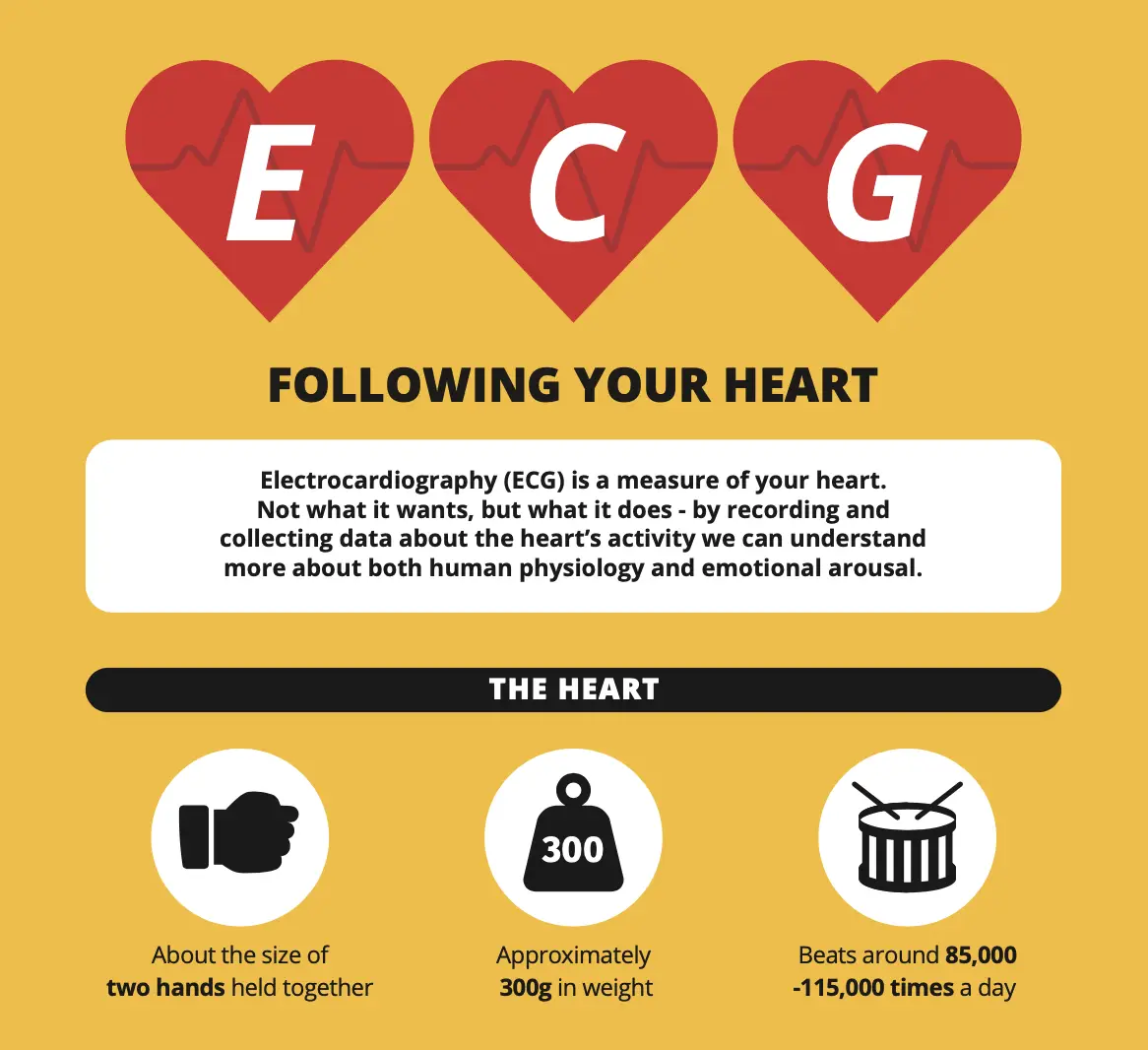 E C G

FOLLOWING YOUR HEART

Electrocardiography (ECG) is a measure of your heart. Not what it wants, but what it does - by recording and collecting data about the heart's activity we can understand more about both human physiology and emotional arousal.

THE HEART

300

About the size of two hands held together

Approximately 300g in weight

Beats around 85,000 -115,000 times a day